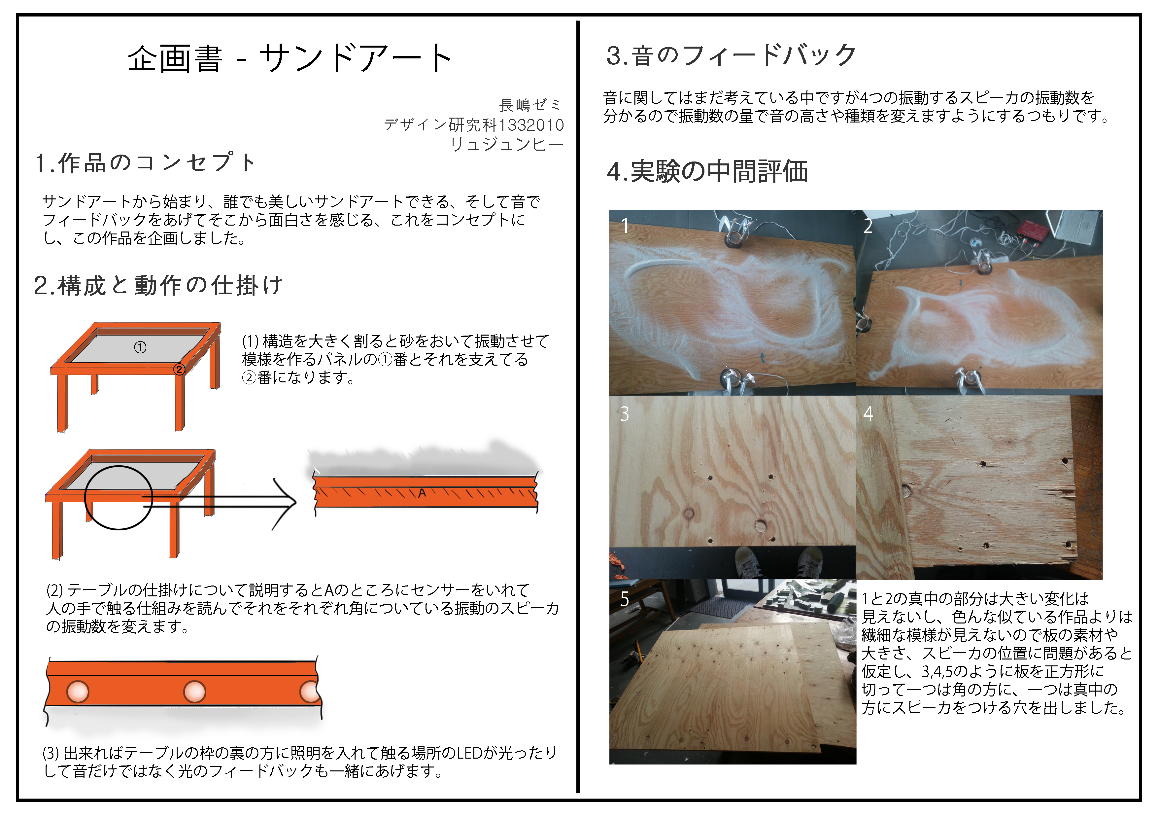 企画書 - サンドアート

長嶋ゼミ
デザイン研究科1332010
リュジュンヒー

1.作品のコンセプト

サンドアートから始まり、誰でも美しいサンドアートできる、そして音でフィードバックをあげてそこから面白さを感じる、これをコンセプトにし、この作品を企画しました。

2.構成と動作の仕掛け

①
②
(1) 構造を大きく割ると砂をおいて振動させて模様を作るパネルの①番とそれを支えてる②番になります。

A

(2) テーブルの仕掛けについて説明するとAのところにセンサーをいれて人の手で触る仕組みを読んでそれをそれぞれ角についている振動のスピーカの振動数を変えます。

(3) 出来ればテーブルの枠の裏の方に照明を入れて触る場所のLEDが光ったりして音だけではなく光のフィードバックも一緒にあげます。

3.音のフィードバック

音に関してはまだ考えている中ですが4つの振動するスピーカの振動数を分かるので振動数の量で音の高さや種類を変えますようにするつもりです。

4.実験の中間評価

1
2
3
4
5

1と2の真中の部分は大きい変化は見えないし、色んな似ている作品よりは繊細な模様が見えないので板の素材や大きさ、スピーカの位置に問題があると仮定し、3,4,5のように板を正方形に切って一つは角の方に、一つは真中の方にスピーカをつける穴を出しました。