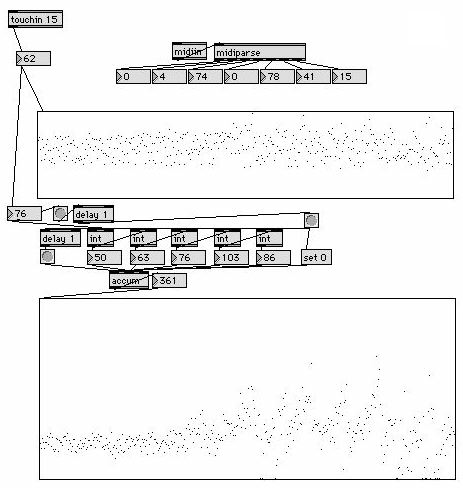 touchin 15

62

midiin midiparse

0 4 74 0 78 41 15

76 delay 1

delay 1 int int int int int

50 63 76 103 86 set 0

accum 361