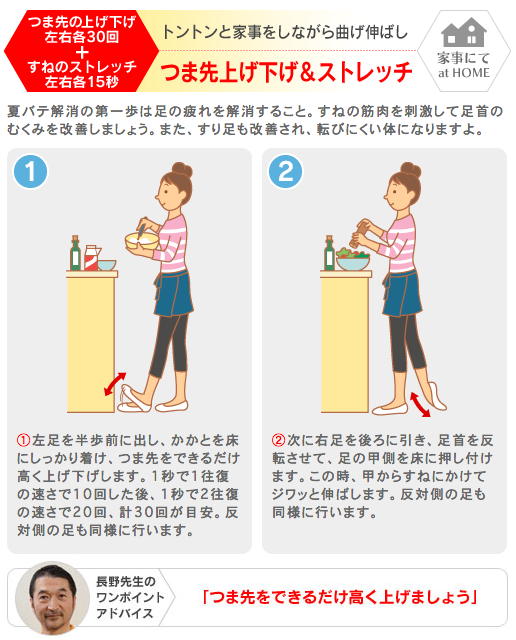 つま先の上げ下げ
左右各30回
＋
すねのストレッチ
左右各15秒

トントンと家事をしながら曲げ伸ばし

つま先上げ下げ＆ストレッチ

家事にて
at HOME

夏バテ解消の第一歩は足の疲れを解消すること。すねの筋肉を刺激して足首のむくみを改善しましょう。また、すり足も改善され、転びにくい体になりますよ。

1

①左足を半歩前に出し、かかとを床にしっかり着け、つま先をできるだけ高く上げ下げします。1秒で1往復の速さで10回した後、1秒で2往復の速さで20回、計30回が目安。反対側の足も同様に行います。

2

②次に右足を後ろに引き、足首を反転させて、足の甲側を床に押し付けます。この時、甲からすねにかけてジワッと伸ばします。反対側の足も同様に行います。

長野先生の
ワンポイント
アドバイス

「つま先をできるだけ高く上げましょう」