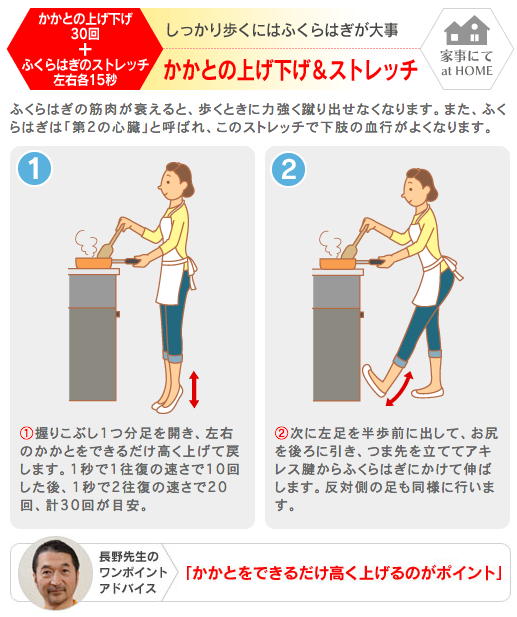 かかとの上げ下げ
30回
＋
ふくらはぎのストレッチ
左右各15秒

しっかり歩くにはふくらはぎが大事
かかとの上げ下げ＆ストレッチ

家事にて
at HOME

ふくらはぎの筋肉が衰えると、歩くときに力強く蹴り出せなくなります。また、ふくらはぎは「第2の心臓」と呼ばれ、このストレッチで下肢の血行がよくなります。

1

①握りこぶし1つ分足を開き、左右のかかとをできるだけ高く上げて戻します。1秒で1往復の速さで10回した後、1秒で2往復の速さで20回、計30回が目安。

2

②次に左足を半歩前に出して、お尻を後ろに引き、つま先を立ててアキレス腱からふくらはぎにかけて伸ばします。反対側の足も同様に行います。

長野先生の
ワンポイント
アドバイス

「かかとをできるだけ高く上げるのがポイント」