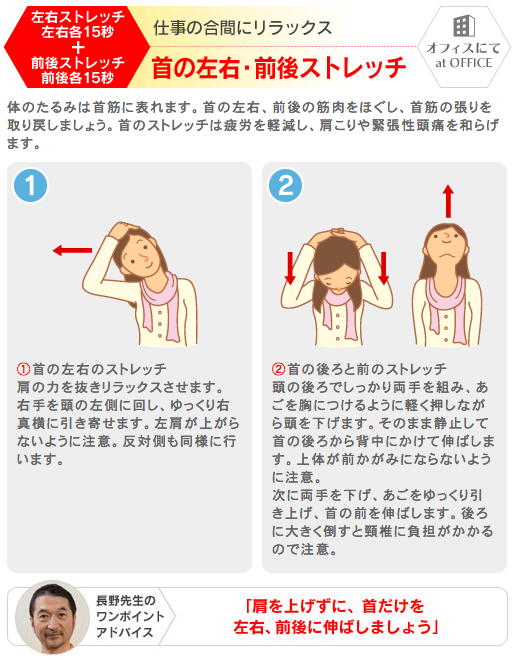 左右ストレッチ
左右各15秒
＋
前後ストレッチ
前後各15秒

仕事の合間にリラックス

首の左右･前後ストレッチ

オフィスにて
at OFFICE

体のたるみは首筋に表れます。首の左右、前後の筋肉をほぐし、首筋の張りを取り戻しましょう。首のストレッチは疲労を軽減し、肩こりや緊張性頭痛を和らげます。

1

①首の左右のストレッチ
肩の力を抜きリラックスさせます。右手を頭の左側に回し、ゆっくり右真横に引き寄せます。左肩が上がらないように注意。反対側も同様に行います。

2

②首の後ろと前のストレッチ
頭の後ろでしっかり両手を組み、あごを胸につけるように軽く押しながら頭を下げます。そのまま静止して首の後ろから背中にかけて伸ばします。上体が前かがみにならないように注意。
次に両手を下げ、あごをゆっくり引き上げ、首の前を伸ばします。後ろに大きく倒すと頸椎に負担がかかるので注意。

長野先生の
ワンポイント
アドバイス

「肩を上げずに、首だけを
左右、前後に伸ばしましょう」