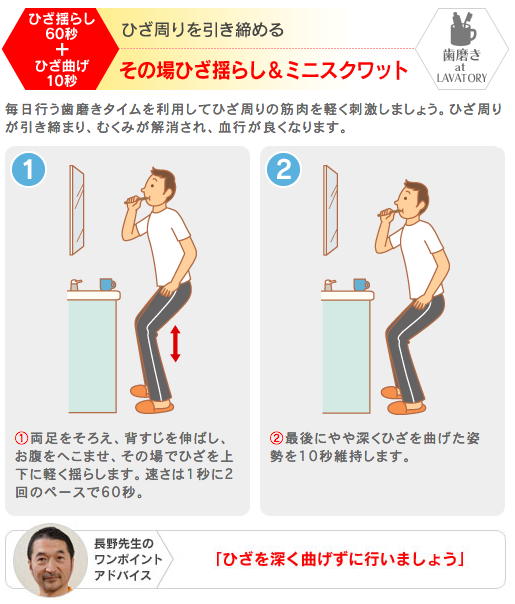 ひざ揺らし
60秒
＋
ひざ曲げ
10秒

ひざ周りを引き締める

その場ひざ揺らし＆ミニスクワット

歯磨き
at
LAVATORY

毎日行う歯磨きタイムを利用してひざ周りの筋肉を軽く刺激しましょう。ひざ周りが引き締まり、むくみが解消され、血行が良くなります。

1

①両足をそろえ、背すじを伸ばし、お腹をへこませ、その場でひざを上下に軽く揺らします。速さは1秒に2回のペースで60秒。

2

②最後にやや深くひざを曲げた姿勢を10秒維持します。

長野先生の
ワンポイント
アドバイス

「ひざを深く曲げずに行いましょう」