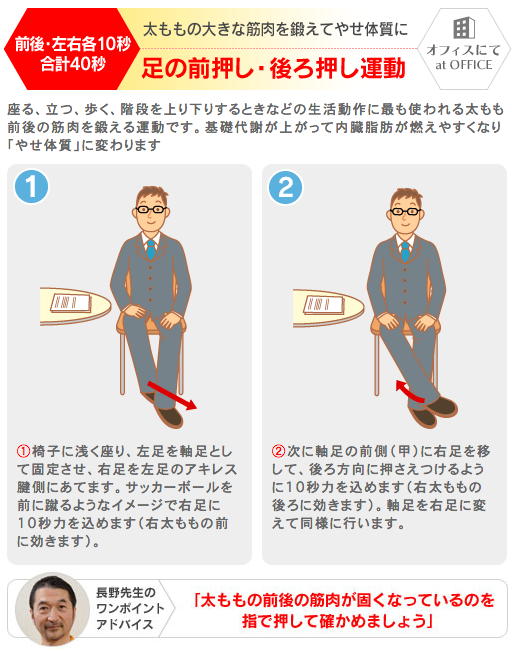 前後・左右各10秒
合計40秒

太ももの大きな筋肉を鍛えてやせ体質に
足の前押し・後ろ押し運動

オフィスにて
at OFFICE

座る、立つ、歩く、階段を上り下りするときなどの生活動作に最も使われる太もも前後の筋肉を鍛える運動です。基礎代謝が上がって内臓脂肪が燃えやすくなり「やせ体質」に変わります

1

①椅子に浅く座り、左足を軸足として固定させ、右足を左足のアキレス腱側にあてます。サッカーボールを前に蹴るようなイメージで右足に10秒力を込めます(右太ももの前に効きます)。

2

②次に軸足の前側(甲)に右足を移して、後ろ方向に押さえつけるように10秒力を込めます(右太ももの後ろに効きます)。軸足を右足に変えて同様に行います。

長野先生の
ワンポイント
アドバイス

「太ももの前後の筋肉が固くなっているのを指で押して確かめましょう」