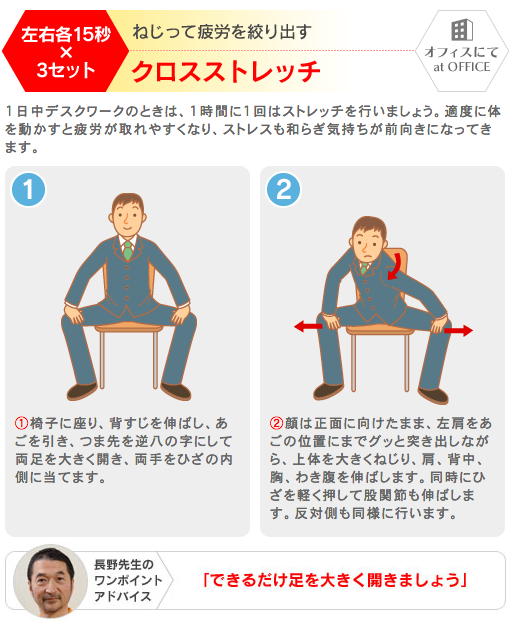 左右各15秒
×
3セット

ねじって疲労を絞り出す

クロスストレッチ

オフィスにて
at OFFICE

1日中デスクワークのときは、1時間に1回はストレッチを行いましょう。適度に体を動かすと疲労が取れやすくなり、ストレスも和らぎ気持ちが前向きになってきます。

1

①椅子に座り、背すじを伸ばし、あごを引き、つま先を逆八の字にして両足を大きく開き、両手をひざの内側に当てます。

2

②顔は正面に向けたまま、左肩をあごの位置にまでグッと突き出しながら、上体を大きくねじり、肩、背中、胸、わき腹を伸ばします。同時にひざを軽く押して股関節も伸ばします。反対側も同様に行います。

長野先生の
ワンポイント
アドバイス

「できるだけ足を大きく開きましょう」