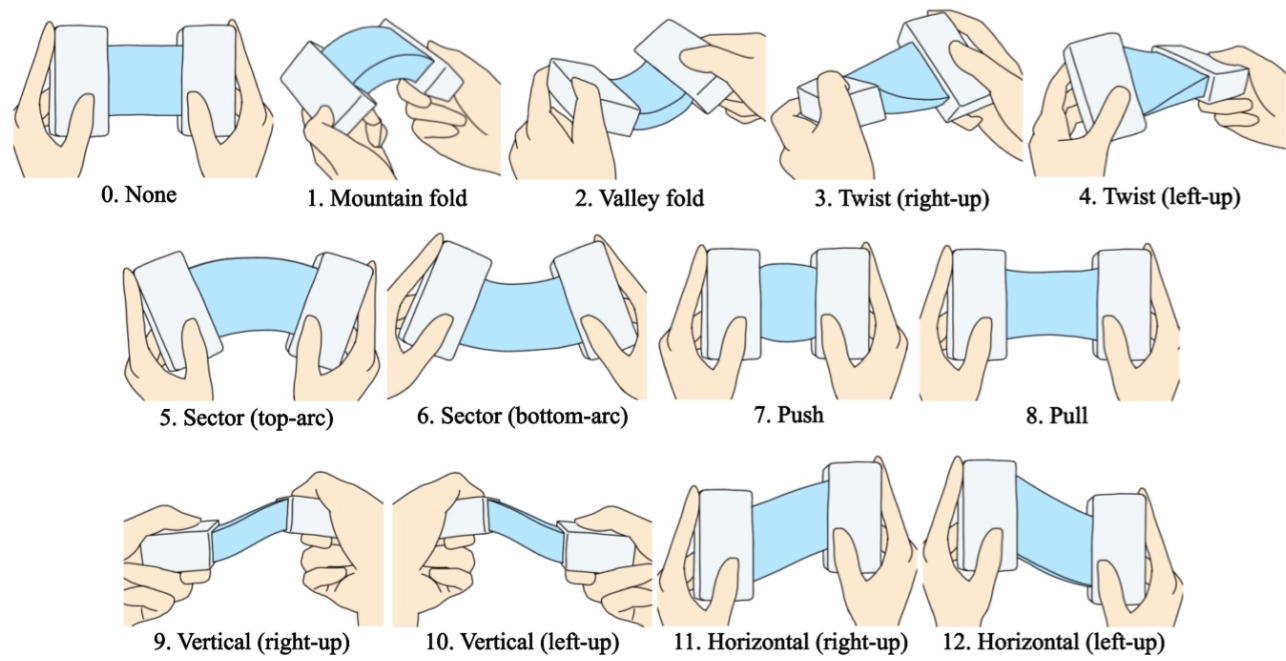 0. None

1. Mountain fold

2. Valley fold

3. Twist (right-up)

4. Twist (left-up)

5. Sector (top-arc)

6. Sector (bottom-arc)

7. Push

8. Pull

9. Vertical (right-up)

10. Vertical (left-up)

11. Horizontal (right-up)

12. Horizontal (left-up)