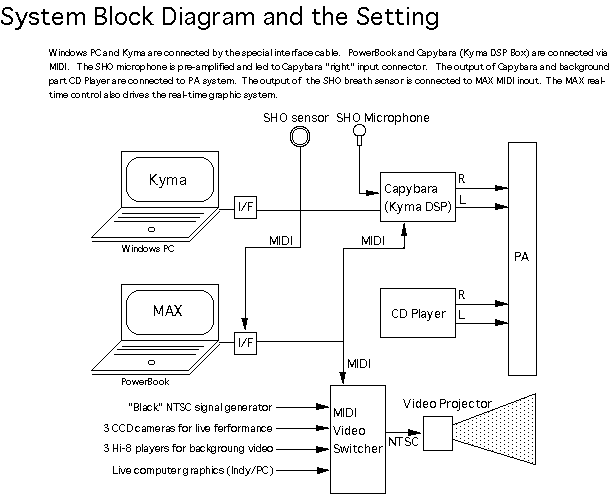 System Block Diagram and the Setting

Windows PC and Kyma are connected by the special interface cable. PowerBook and Capybara (Kyma DSP Box) are connected via MIDI. The SHO microphone is pre-amplified and led to Capybara "right" input connector. The output of Capybara and background part CD Player are connected to PA system. The output of the SHO breath sensor is connected to MAX MIDI inout. The MAX real-time control also drives the real-time graphic system.

SHO sensor
SHO Microphone
Kyma
Windows PC
I/F
Capybara
(Kyma DSP)
R
L
MIDI
MIDI
PA
MAX
PowerBook
I/F
CD Player
R
L
MIDI
"Black" NTSC signal generator
3 CCD cameras for live ferformance
3 Hi-8 players for backgroung video
Live computer graphics (Indy/PC)
MIDI
Video
Switcher
NTSC
Video Projector