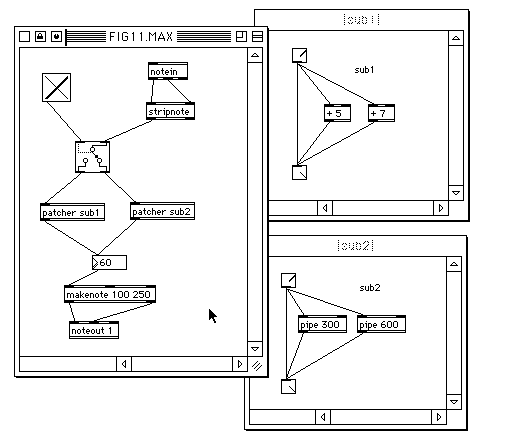 FIG11.MAX

notein

stripnote

patcher sub1

patcher sub2

60

makenote 100 250

noteout 1

[sub1]

sub1

+ 5

+ 7

[sub2]

sub2

pipe 300

pipe 600