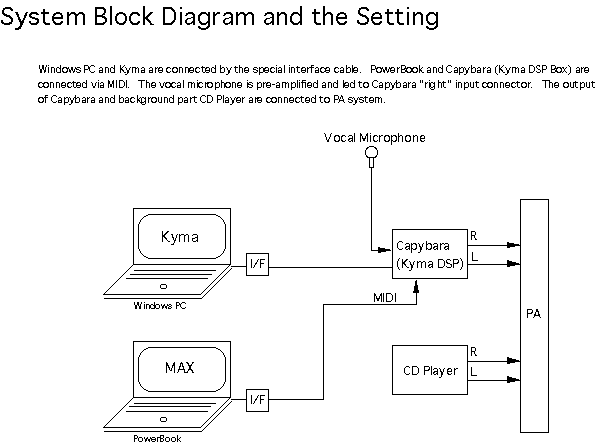 System Block Diagram and the Setting

Windows PC and Kyma are connected by the special interface cable. PowerBook and Capybara (Kyma DSP Box) are connected via MIDI. The vocal microphone is pre-amplified and led to Capybara "right" input connector. The output of Capybara and background part CD Player are connected to PA system.

Vocal Microphone

Kyma

Windows PC

I/F

Capybara (Kyma DSP)

R

L

MIDI

PA

MAX

PowerBook

I/F

CD Player

R

L