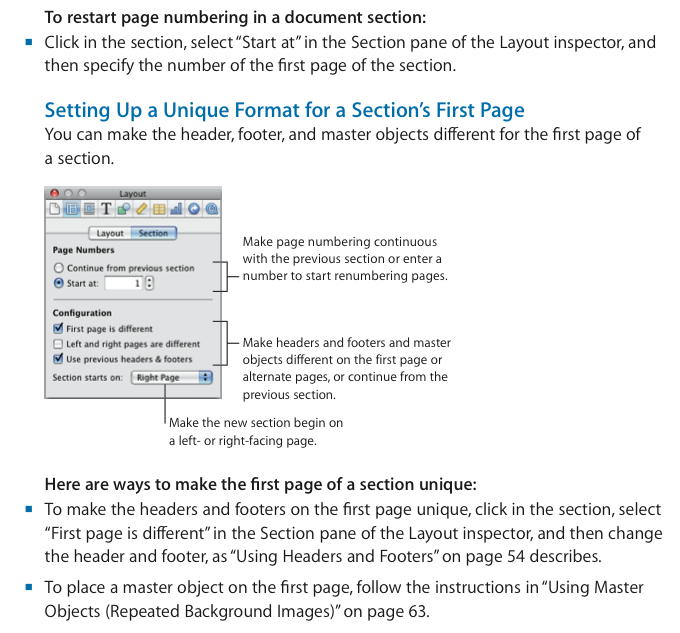 To restart page numbering in a document section:

▪ Click in the section, select "Start at" in the Section pane of the Layout inspector, and then specify the number of the first page of the section.

Setting Up a Unique Format for a Section's First Page

You can make the header, footer, and master objects different for the first page of a section.

Layout

Layout Section

Page Numbers

Continue from previous section

Start at: 1

Configuration

First page is different

Left and right pages are different

Use previous headers & footers

Section starts on: Right Page

Make page numbering continuous with the previous section or enter a number to start renumbering pages.

Make headers and footers and master objects different on the first page or alternate pages, or continue from the previous section.

Make the new section begin on a left- or right-facing page.

Here are ways to make the first page of a section unique:

▪ To make the headers and footers on the first page unique, click in the section, select "First page is different" in the Section pane of the Layout inspector, and then change the header and footer, as "Using Headers and Footers" on page 54 describes.

▪ To place a master object on the first page, follow the instructions in "Using Master Objects (Repeated Background Images)" on page 63.