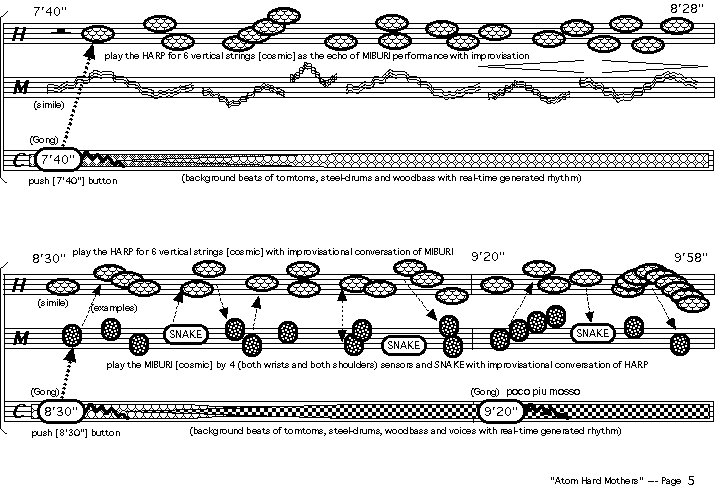 7'40"

8'28"

H

play the HARP for 6 vertical strings [cosmic] as the echo of MIBURI performance with improvisation

M

(simile)

(Gong)

C

7'40"

push [7'40"] button

(background beats of tomtoms, steel-drums and woodbass with real-time generated rhythm)

8'30"

play the HARP for 6 vertical strings [cosmic] with improvisational conversation of MIBURI

9'20"

9'58"

H

(simile)

(examples)

M

SNAKE

SNAKE

SNAKE

play the MIBURI [cosmic] by 4 (both wrists and both shoulders) sensors and SNAKE with improvisational conversation of HARP

(Gong)

(Gong) poco piu mosso

C

8'30"

9'20"

push [8'30"] button

(background beats of tomtoms, steel-drums, woodbass and voices with real-time generated rhythm)

"Atom Hard Mothers" -- Page 5