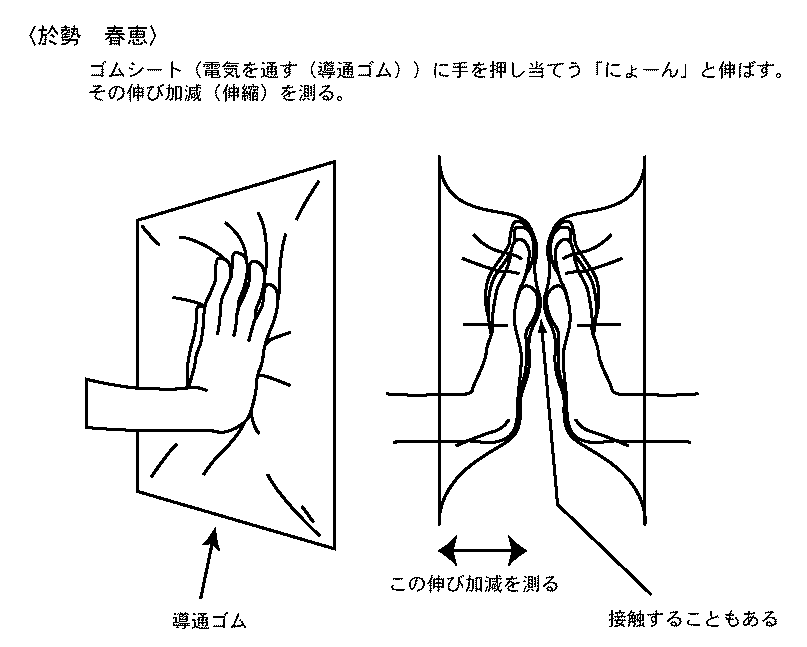 〈於勢　春恵〉

ゴムシート（電気を通す（導通ゴム））に手を押し当てう「にょーん」と伸ばす。その伸び加減（伸縮）を測る。

導通ゴム

この伸び加減を測る

接触することもある